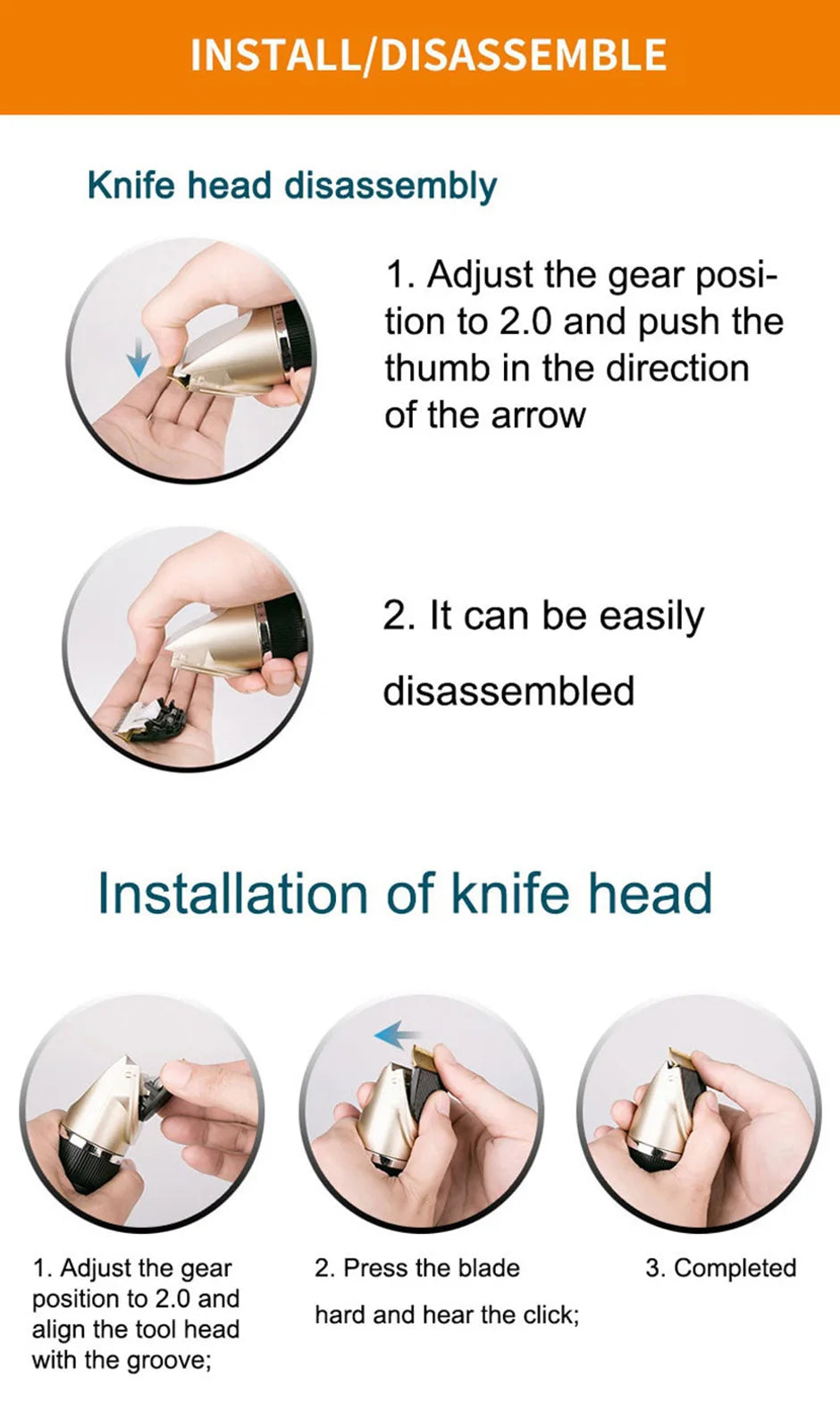 INSTALL/DISASSEMBLE

Knife head disassembly

1. Adjust the gear position to 2.0 and push the thumb in the direction of the arrow

2. It can be easily disassembled

Installation of knife head

1. Adjust the gear position to 2.0 and align the tool head with the groove;

2. Press the blade hard and hear the click;

3. Completed