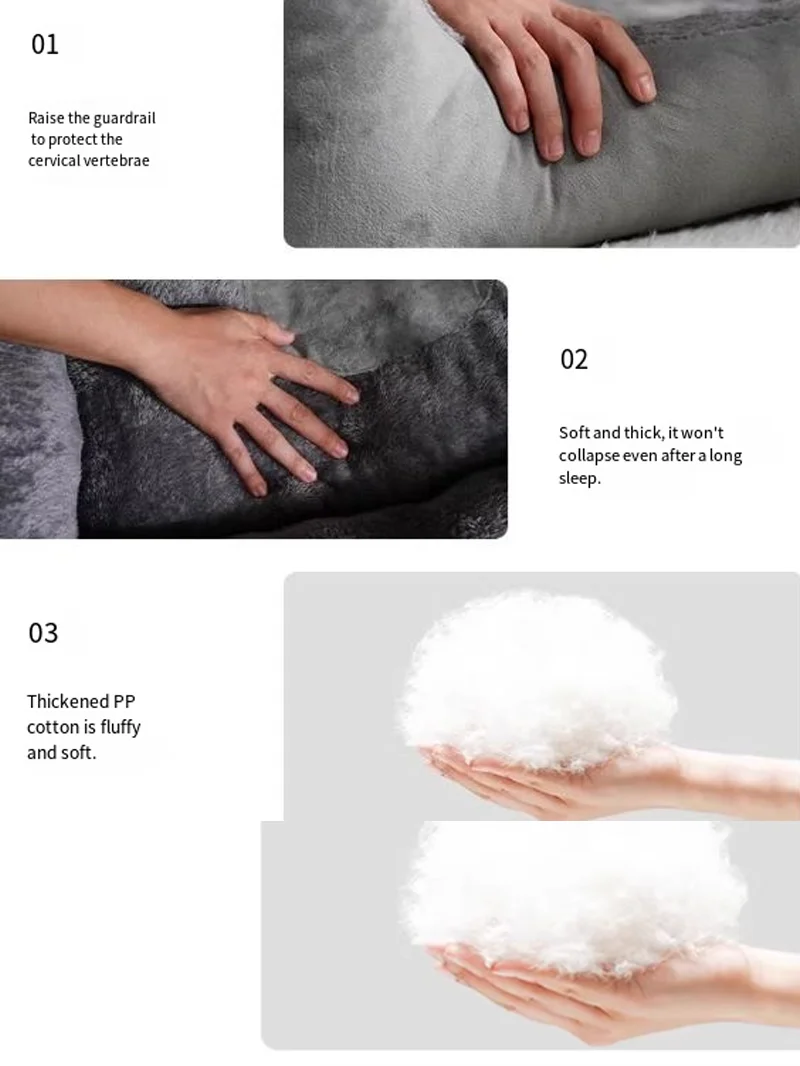 01

Raise the guardrail to protect the cervical vertebrae

02

Soft and thick, it won't collapse even after a long sleep.

03

Thickened PP cotton is fluffy and soft.