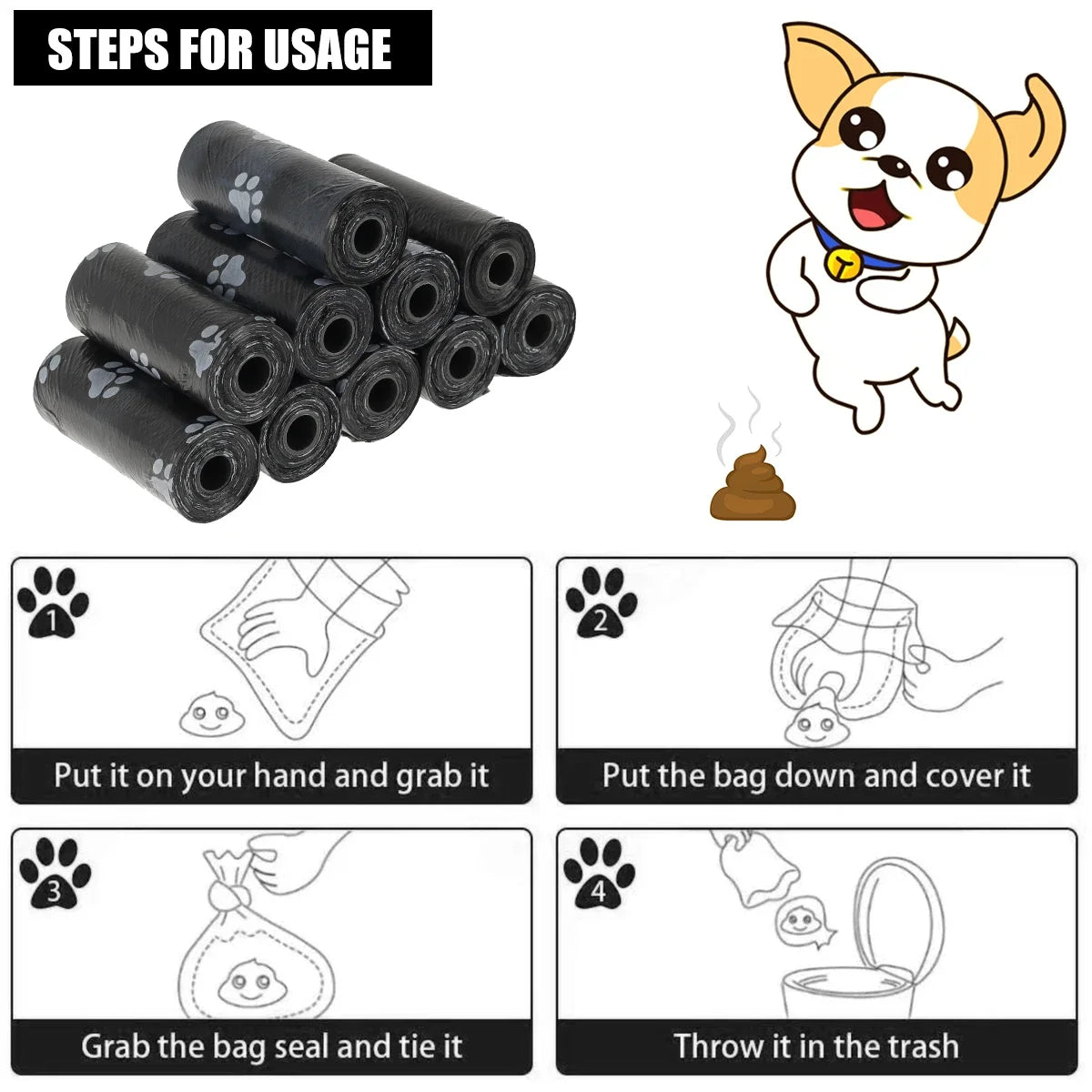 STEPS FOR USAGE

1
Put it on your hand and grab it

2
Put the bag down and cover it

3
Grab the bag seal and tie it

4
Throw it in the trash